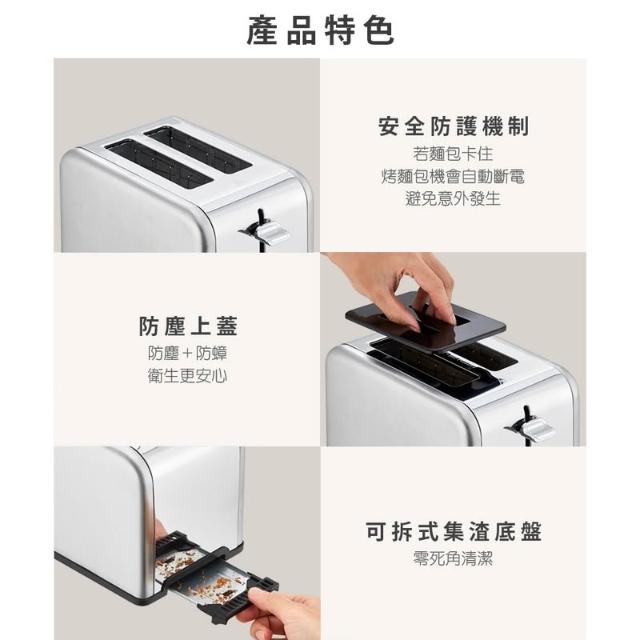 產品特色

安全防護機制
若麵包卡住
烤麵包機會自動斷電
避免意外發生

防塵上蓋
防塵＋防蟑
衛生更安心

可拆式集渣底盤
零死角清潔