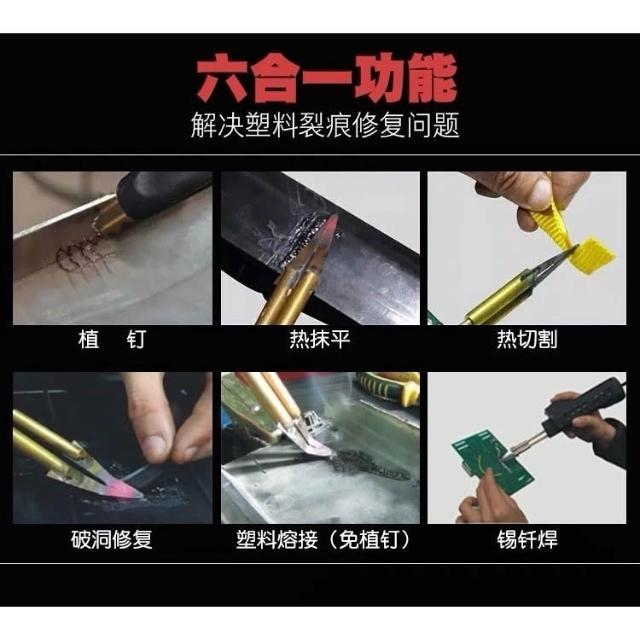 六合一功能
解决塑料裂痕修复问题

植　钉

热抹平

热切割

破洞修复

塑料熔接（免植钉）

锡钎焊