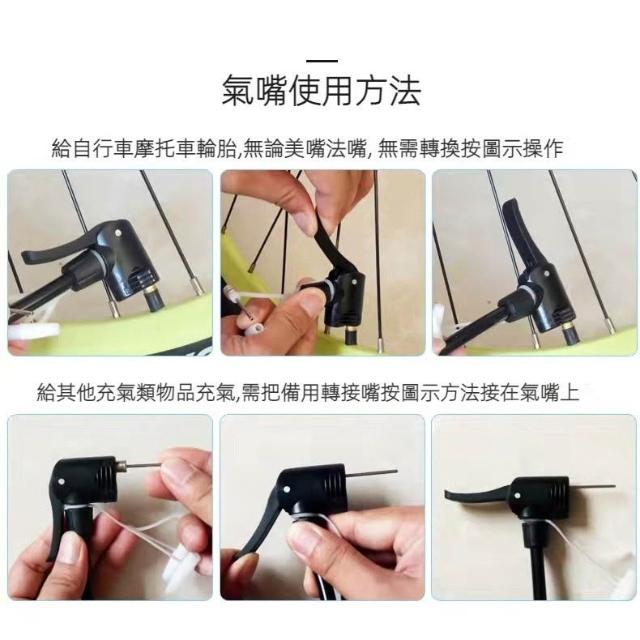 氣嘴使用方法

給自行車摩托車輪胎,無論美嘴法嘴, 無需轉換按圖示操作

給其他充氣類物品充氣,需把備用轉接嘴按圖示方法接在氣嘴上