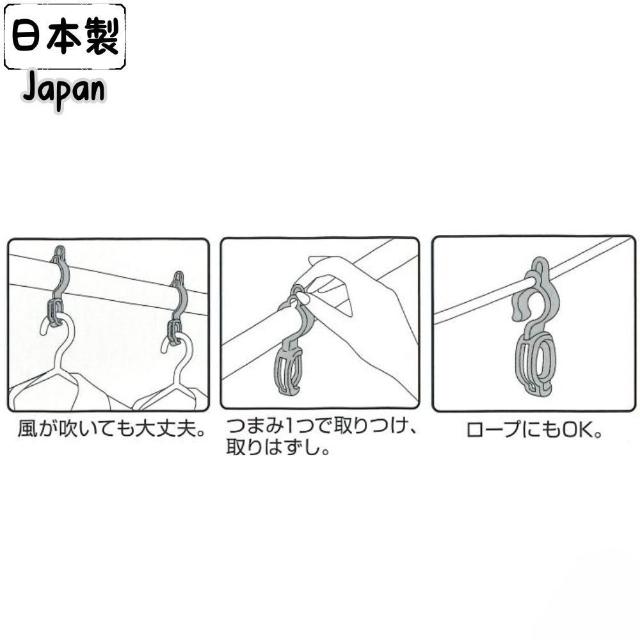 日本製
Japan

風が吹いても大丈夫。

つまみ1つで取りつけ、取りはずし。

ロープにもOK。