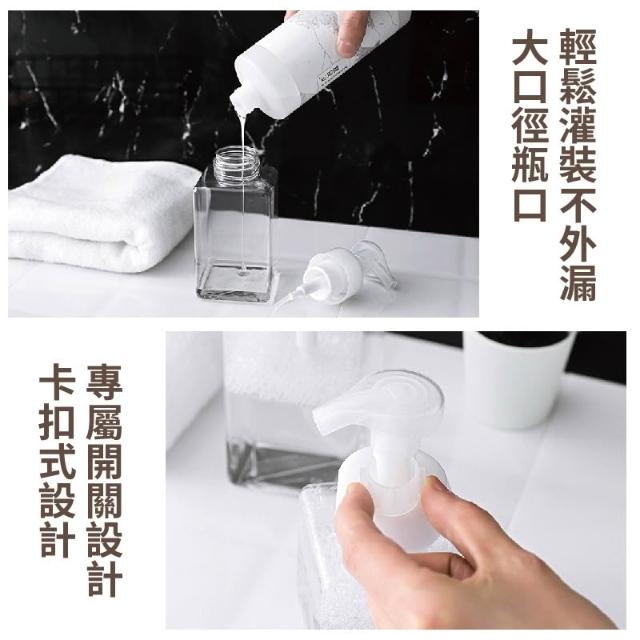 輕鬆灌裝不外漏

大口徑瓶口

專屬開關設計

卡扣式設計