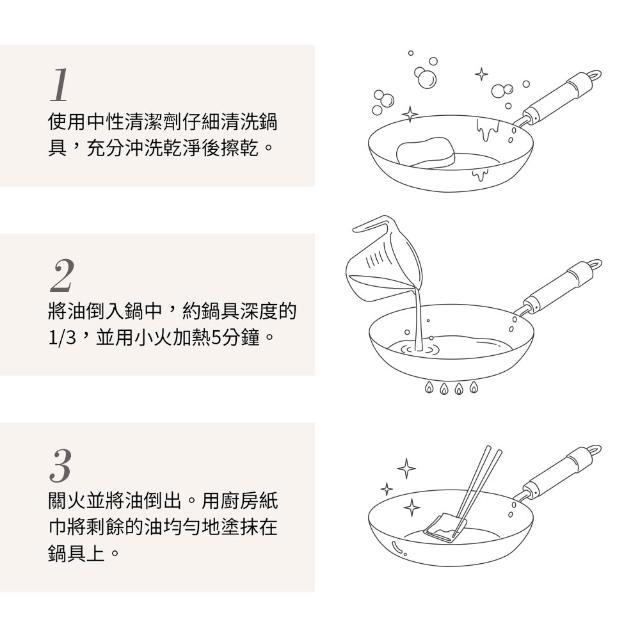 1

使用中性清潔劑仔細清洗鍋具，充分沖洗乾淨後擦乾。

2

將油倒入鍋中，約鍋具深度的1/3，並用小火加熱5分鐘。

3

關火並將油倒出。用廚房紙巾將剩餘的油均勻地塗抹在鍋具上。