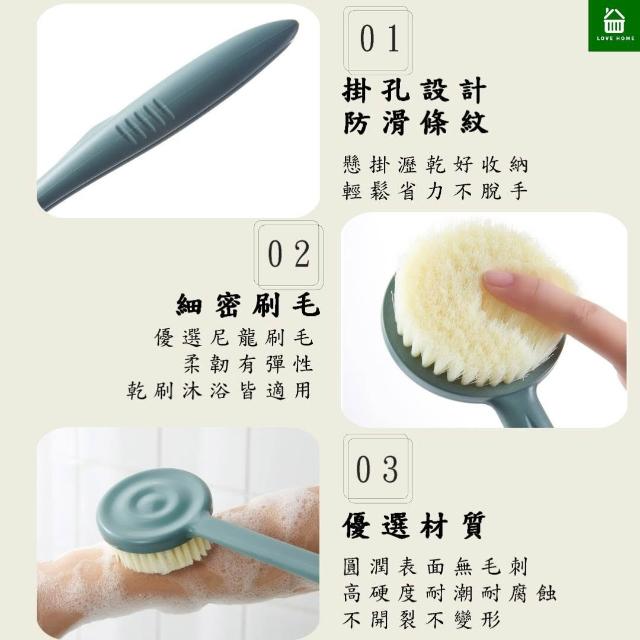 LOVE HOME

01

掛孔設計
防滑條紋

懸掛瀝乾好收納
輕鬆省力不脫手

02

細密刷毛

優選尼龍刷毛
柔韌有彈性
乾刷沐浴皆適用

03

優選材質

圓潤表面無毛刺
高硬度耐潮耐腐蝕
不開裂不變形