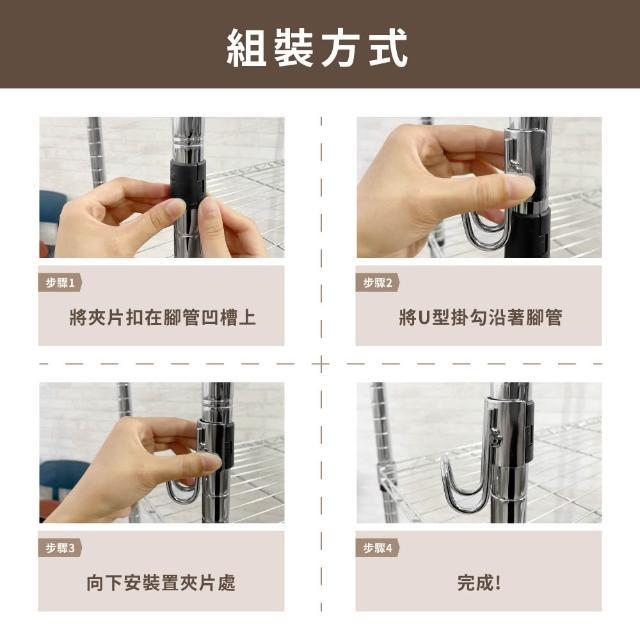 組裝方式

步驟1

將夾片扣在腳管凹槽上

步驟2

將U型掛勾沿著腳管

步驟3

向下安裝置夾片處

步驟4

完成!