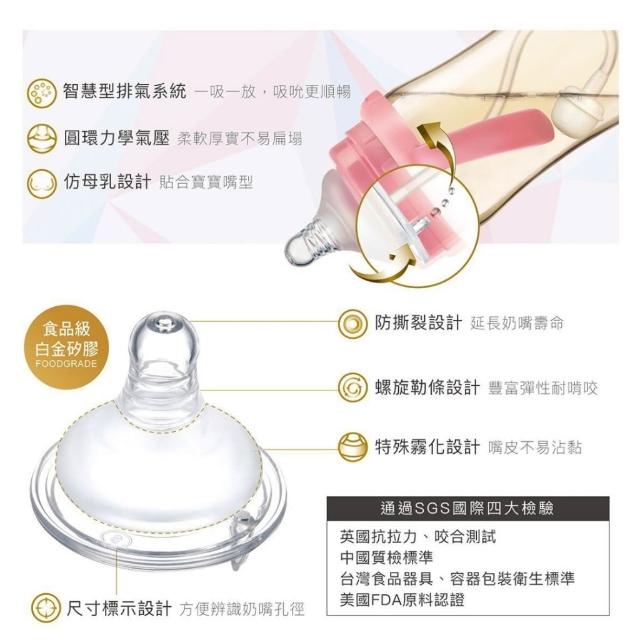 智慧型排氣系統 一吸一放，吸吮更順暢

圓環力學氣壓 柔軟厚實不易扁塌

仿母乳設計 貼合寶寶嘴型

食品級
白金矽膠
FOODGRADE

防撕裂設計 延長奶嘴壽命

螺旋勒條設計 豐富彈性耐啃咬

特殊霧化設計 嘴皮不易沾黏

通過SGS國際四大檢驗

英國抗拉力、咬合測試
中國質檢標準
台灣食品器具、容器包裝衛生標準
美國FDA原料認證

尺寸標示設計 方便辨識奶嘴孔徑