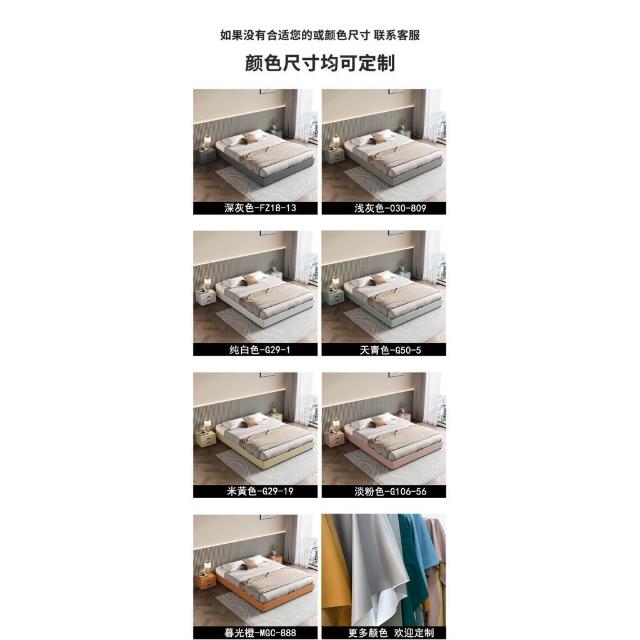 如果没有合适您的或颜色尺寸 联系客服

颜色尺寸均可定制

深灰色-FZ18-13

浅灰色-030-809

纯白色-G29-1

天青色-G50-5

米黄色-G29-19

淡粉色-G106-56

暮光橙-MGC-888

更多颜色 欢迎定制