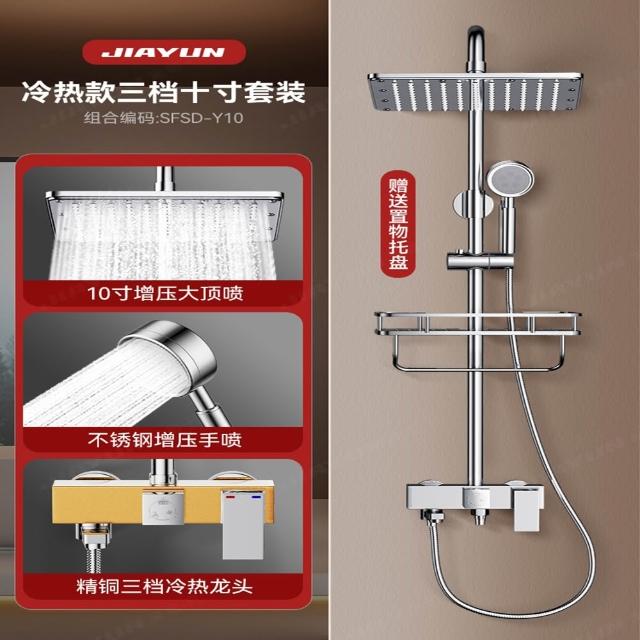 JIAYUN

冷热款三档十寸套装

组合编码:SFSD-Y10

10寸增压大顶喷

不锈钢增压手喷

精铜三档冷热龙头

赠送置物托盘