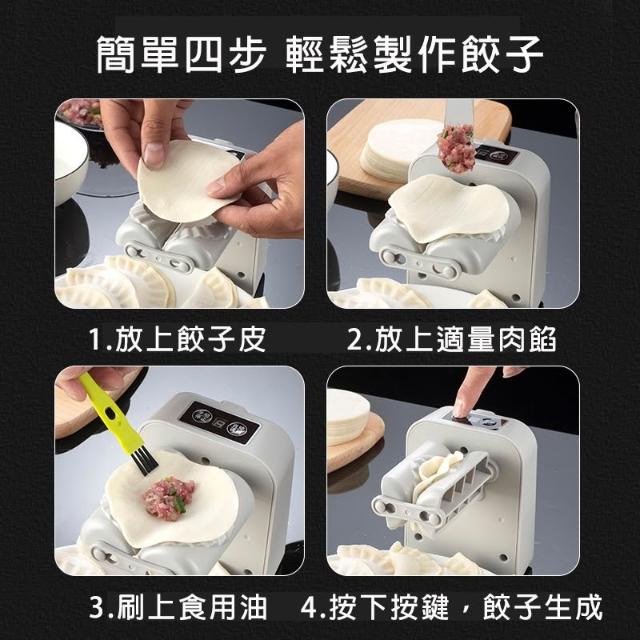 簡單四步 輕鬆製作餃子

1.放上餃子皮

2.放上適量肉餡

3.刷上食用油

4.按下按鍵，餃子生成