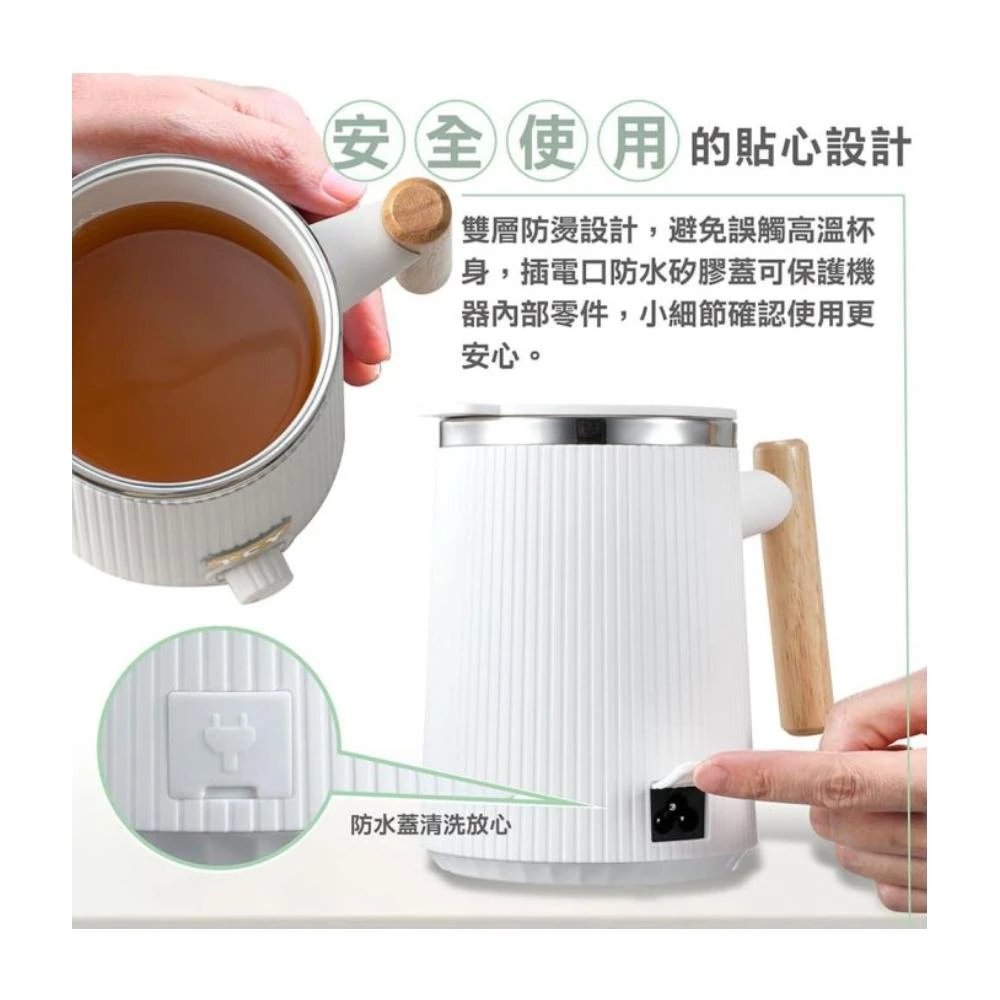 安全使用的貼心設計

雙層防燙設計，避免誤觸高溫杯身，插電口防水矽膠蓋可保護機器內部零件，小細節確認使用更安心。

防水蓋清洗放心