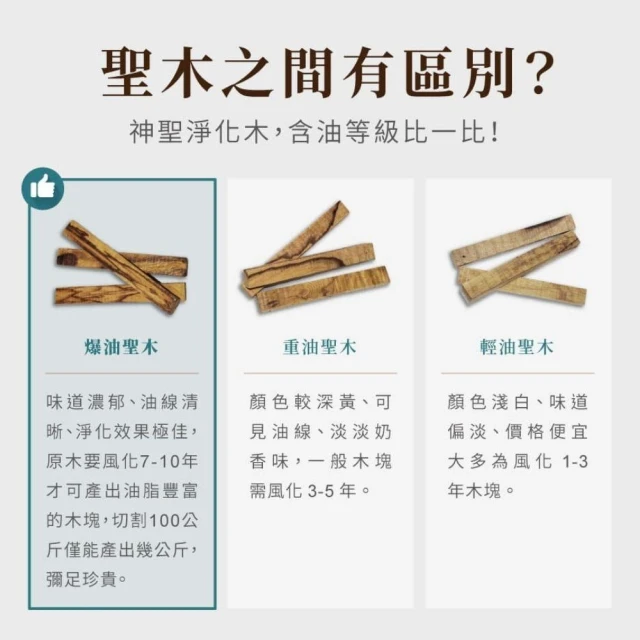 聖木之間有區別？

神聖淨化木，含油等級比一比！

爆油聖木

味道濃郁、油線清晰、淨化效果極佳，原木要風化7-10年才可產出油脂豐富的木塊，切割100公斤僅能產出幾公斤，彌足珍貴。

重油聖木

顏色較深黃、可見油線、淡淡奶香味，一般木塊需風化 3-5 年。

輕油聖木

顏色淺白、味道偏淡、價格便宜大多為風化 1-3 年木塊。