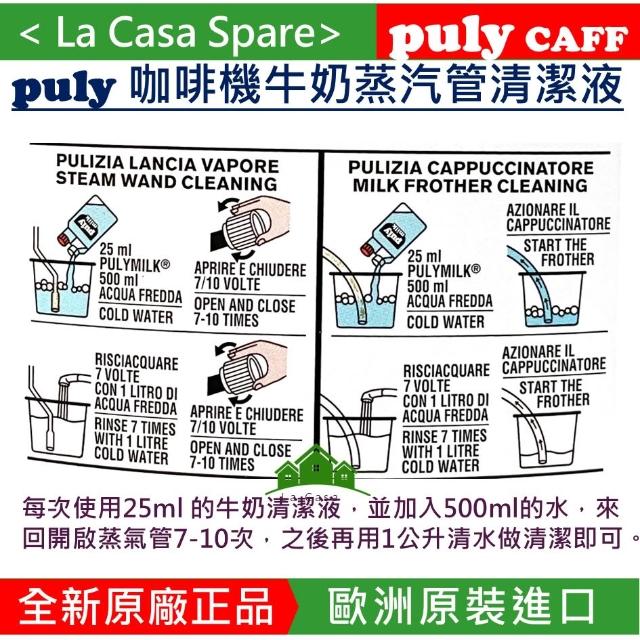 < La Casa Spare>

puly CAFF

puly 咖啡機牛奶蒸汽管清潔液

PULIZIA LANCIA VAPORE
STEAM WAND CLEANING

25 ml
PULYMILK®
500 ml
ACQUA FREDDA
COLD WATER

APRIRE E CHIUDERE
7/10 VOLTE
OPEN AND CLOSE
7-10 TIMES

RISCIACQUARE
7 VOLTE
CON 1 LITRO DI
ACQUA FREDDA
RINSE 7 TIMES
WITH 1 LITRE
COLD WATER

APRIRE E CHIUDERE
7/10 VOLTE
OPEN AND CLOSE
7-10 TIMES

PULIZIA CAPPUCCINATORE
MILK FROTHER CLEANING

25 ml
PULYMILK®
500 ml
ACQUA FREDDA
COLD WATER

AZIONARE IL
CAPPUCCINATORE
START THE
FROTHER

RISCIACQUARE
7 VOLTE
CON 1 LITRO DI
ACQUA FREDDA
RINSE 7 TIMES
WITH 1 LITRE
COLD WATER

AZIONARE IL
CAPPUCCINATORE
START THE
FROTHER

La Casa

每次使用25ml 的牛奶清潔液，並加入500ml的水，來回開啟蒸氣管7-10次，之後再用1公升清水做清潔即可。

全新原廠正品

歐洲原裝進口