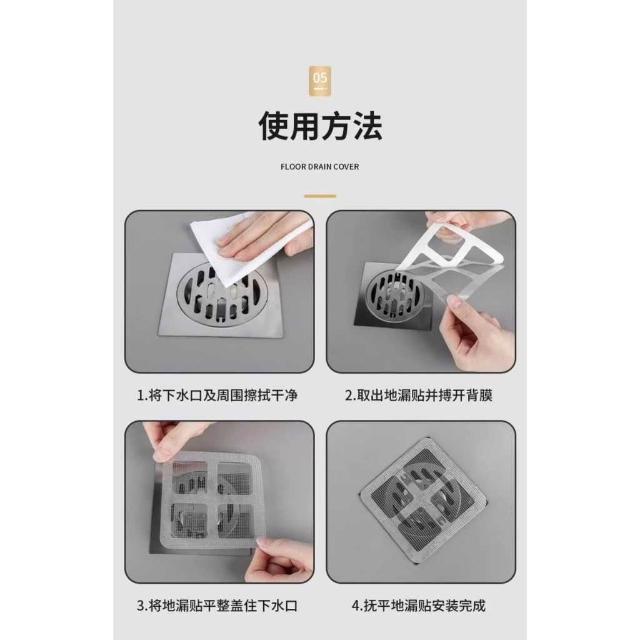 05

使用方法

FLOOR DRAIN COVER

1.将下水口及周围擦拭干净

2.取出地漏贴并搏开背膜

3.将地漏贴平整盖住下水口

4.抚平地漏贴安装完成