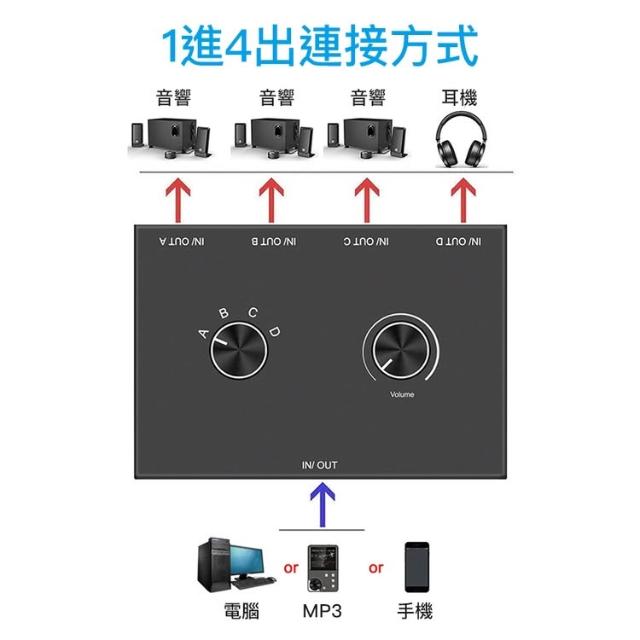 1進4出連接方式

音響 音響 音響 耳機

IN/ OUT A IN/ OUT B IN/ OUT C IN/ OUT D

A B C D

Volume

IN/ OUT

or or

電腦 MP3 手機