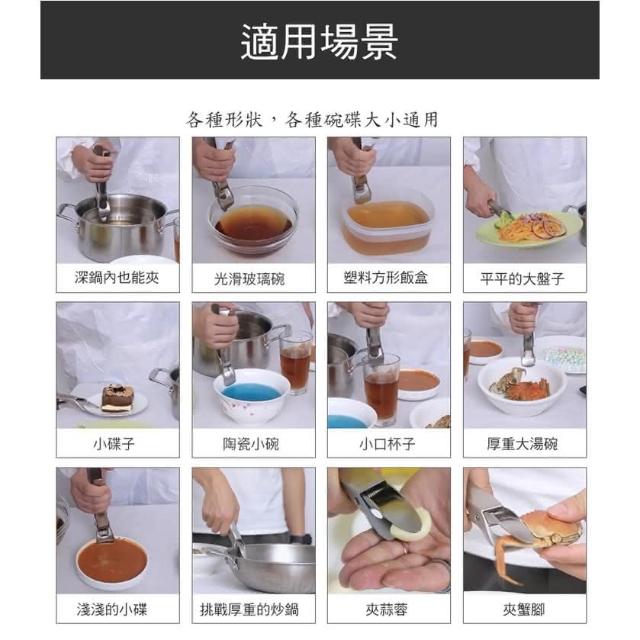 適用場景

各種形狀，各種碗碟大小通用

深鍋內也能夾

光滑玻璃碗

塑料方形飯盒

平平的大盤子

小碟子

陶瓷小碗

小口杯子

厚重大湯碗

淺淺的小碟

挑戰厚重的炒鍋

夾蒜蓉

夾蟹腳