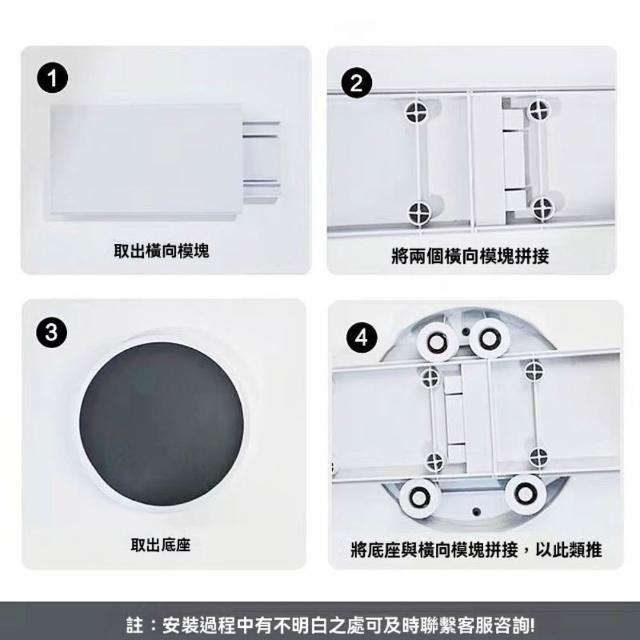 1
取出橫向模塊

2
將兩個橫向模塊拼接

3
取出底座

4
將底座與橫向模塊拼接，以此類推

註：安裝過程中有不明白之處可及時聯繫客服咨詢!