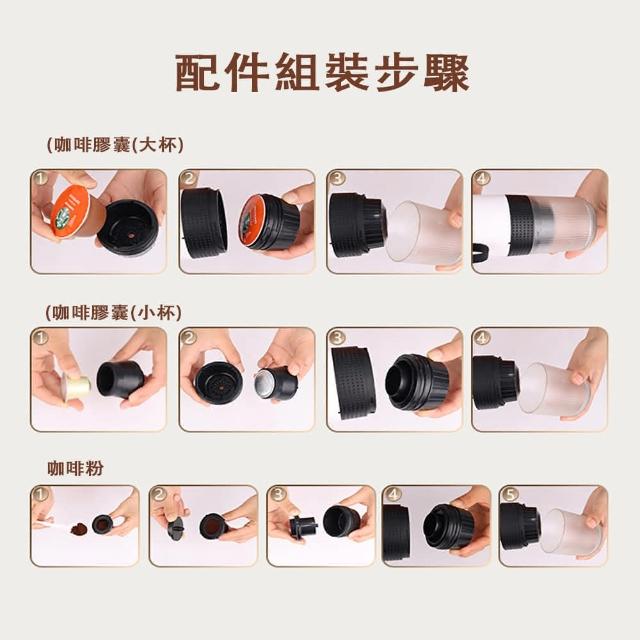 配件組裝步驟

(咖啡膠囊(大杯)

1 2 3 4

(咖啡膠囊(小杯)

1 2 3 4

咖啡粉

1 2 3 4 5