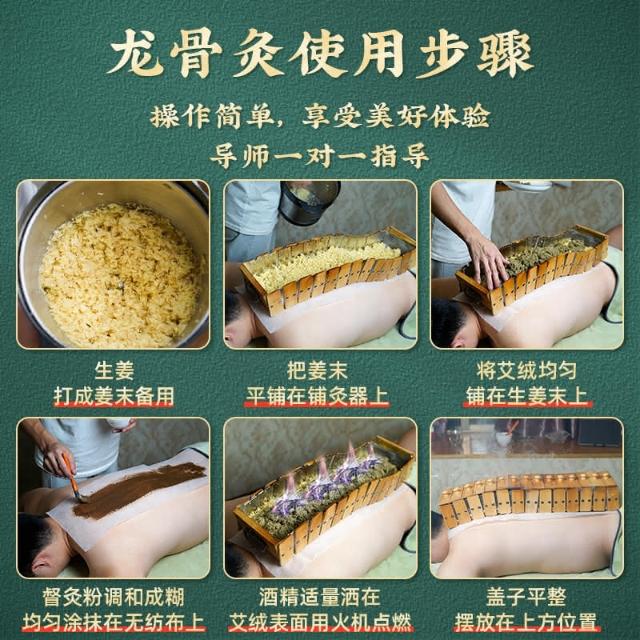 龙骨灸使用步骤

操作简单，享受美好体验

导师一对一指导

生姜
打成姜末备用

把姜末
平铺在铺灸器上

将艾绒均匀
铺在生姜末上

督灸粉调和成糊
均匀涂抹在无纺布上

酒精适量洒在
艾绒表面用火机点燃

盖子平整
摆放在上方位置