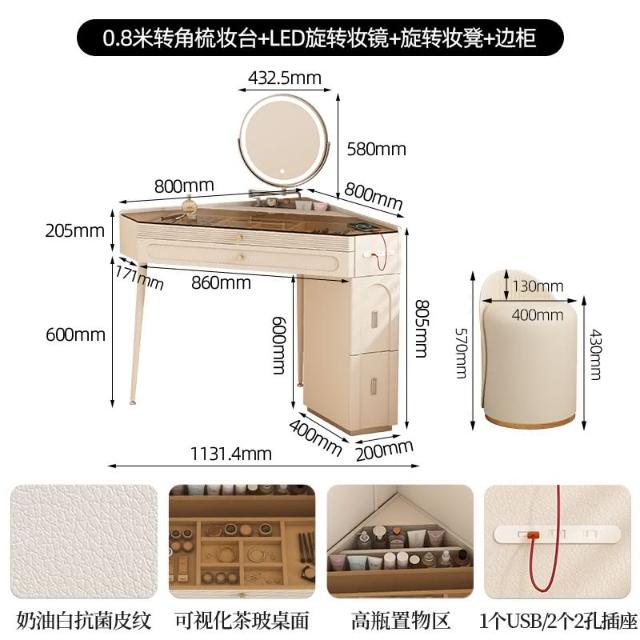 0.8米转角梳妆台+LED旋转妆镜+旋转妆凳+边柜

432.5mm

580mm

800mm

800mm

205mm

171mm

860mm

600mm

600mm

805mm

400mm

200mm

1131.4mm

130mm

400mm

570mm

430mm

奶油白抗菌皮纹

可视化茶玻桌面

高瓶置物区

1个USB/2个2孔插座