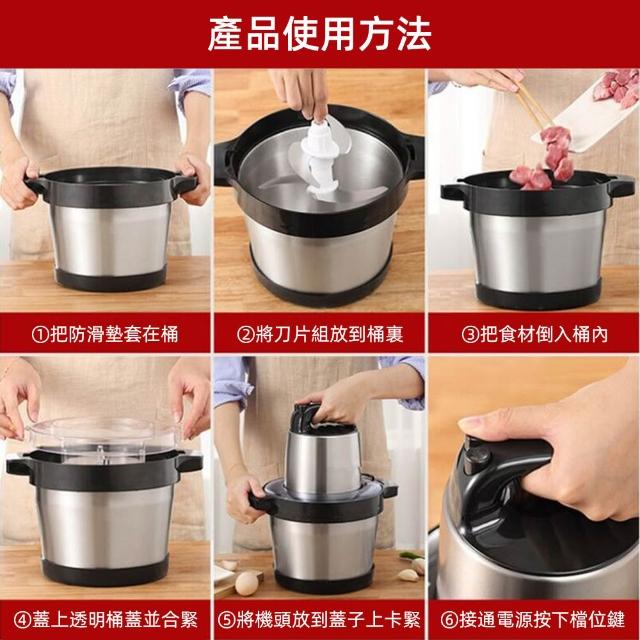 產品使用方法

①把防滑墊套在桶

②將刀片組放到桶裏

③把食材倒入桶內

④蓋上透明桶蓋並合緊

⑤將機頭放到蓋子上卡緊

⑥接通電源按下檔位鍵