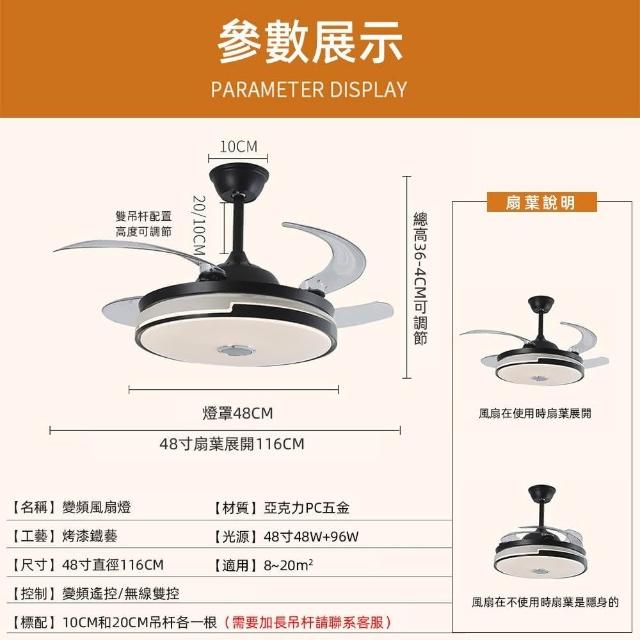 參數展示

PARAMETER DISPLAY

10CM

20/10CM

雙吊杆配置
高度可調節

總高36-4CM可調節

燈罩48CM

48寸扇葉展開116CM

扇葉說明

風扇在使用時扇葉展開

風扇在不使用時扇葉是隱身的

【名稱】變頻風扇燈 【材質】亞克力PC五金

【工藝】烤漆鐵藝 【光源】48寸48W+96W

【尺寸】48寸直徑116CM 【適用】8~20m²

【控制】變頻遙控/無線雙控

【標配】10CM和20CM吊杆各一根（需要加長吊杆請聯系客服）