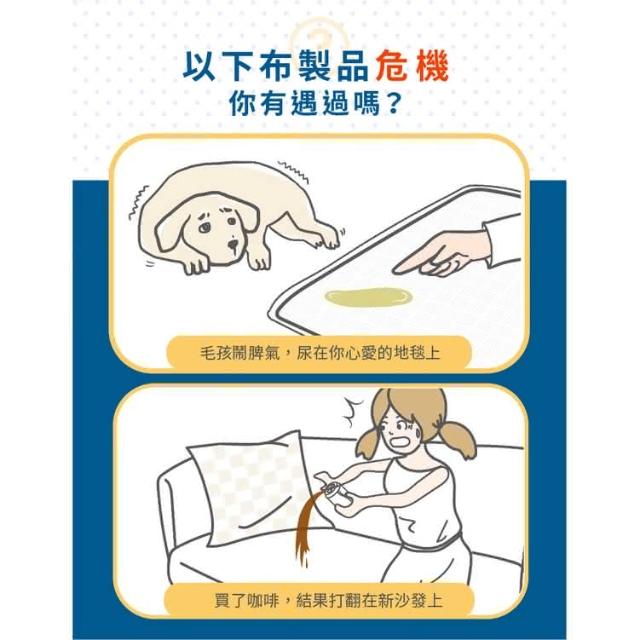 以下布製品危機
你有遇過嗎？

毛孩鬧脾氣，尿在你心愛的地毯上

買了咖啡，結果打翻在新沙發上