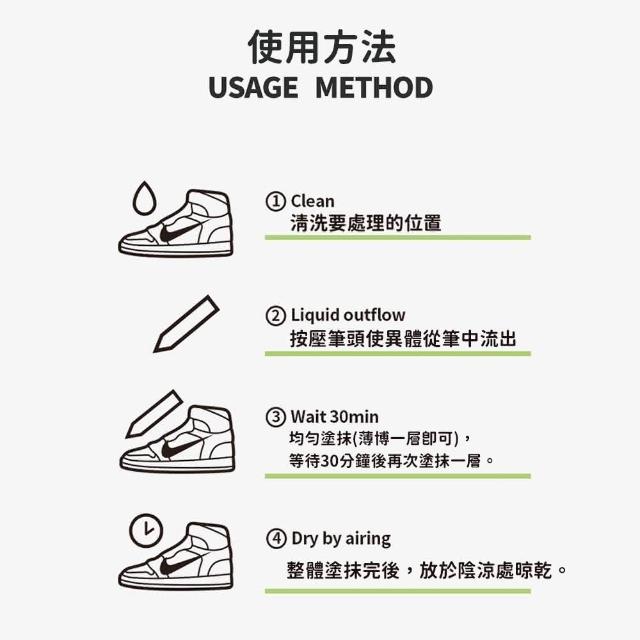 使用方法
USAGE METHOD

① Clean
清洗要處理的位置

② Liquid outflow
按壓筆頭使異體從筆中流出

③ Wait 30min
均勻塗抹(薄博一層即可)，
等待30分鐘後再次塗抹一層。

④ Dry by airing
整體塗抹完後，放於陰涼處晾乾。