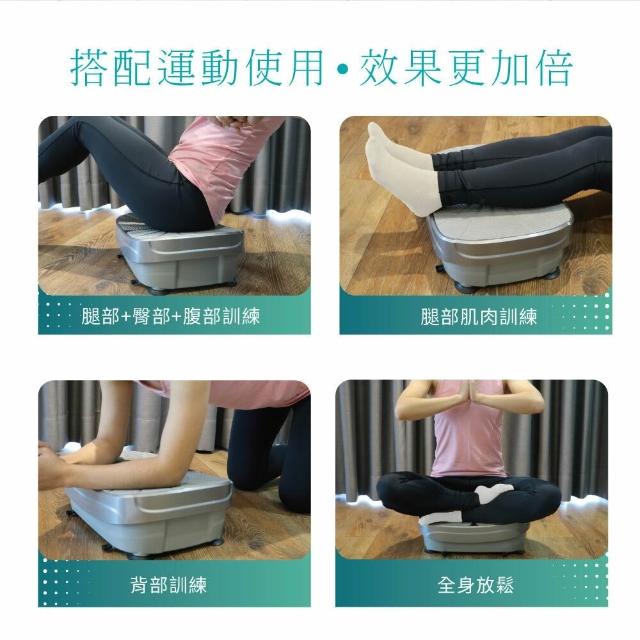 搭配運動使用•效果更加倍

腿部+臀部+腹部訓練

腿部肌肉訓練

背部訓練

全身放鬆