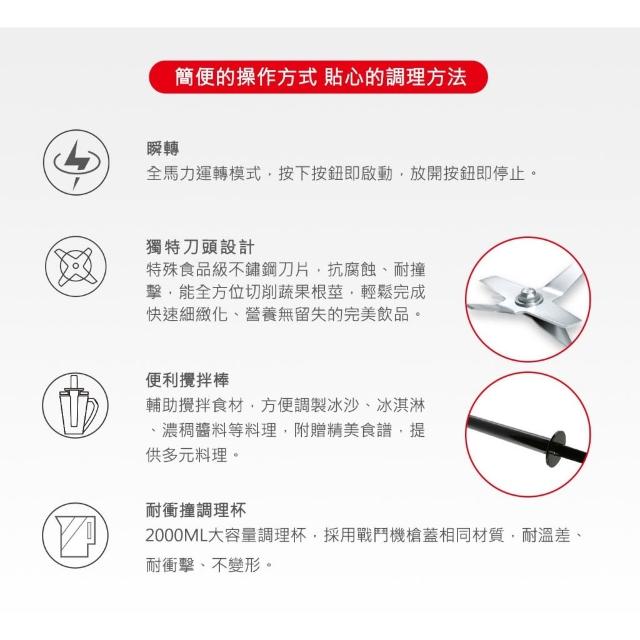 簡便的操作方式 貼心的調理方法

瞬轉
全馬力運轉模式，按下按鈕即啟動，放開按鈕即停止。

獨特刀頭設計
特殊食品級不鏽鋼刀片，抗腐蝕、耐撞擊，能全方位切削蔬果根莖，輕鬆完成快速細緻化、營養無留失的完美飲品。

便利攪拌棒
輔助攪拌食材，方便調製冰沙、冰淇淋、濃稠醬料等料理，附贈精美食譜，提供多元料理。

耐衝撞調理杯
2000ML大容量調理杯，採用戰鬥機槍蓋相同材質，耐溫差、耐衝擊、不變形。