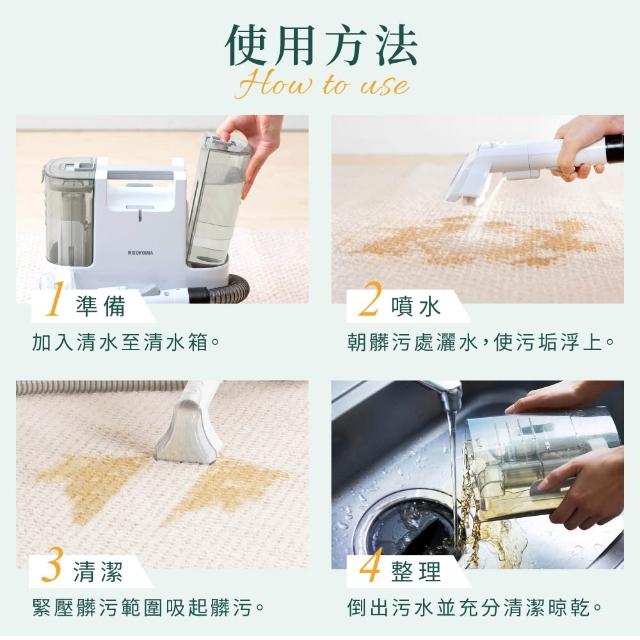 使用方法
How to use

IRIS OHYAMA

1 準備
加入清水至清水箱。

2 噴水
朝髒污處灑水，使污垢浮上。

3 清潔
緊壓髒污範圍吸起髒污。

4 整理
倒出污水並充分清潔晾乾。