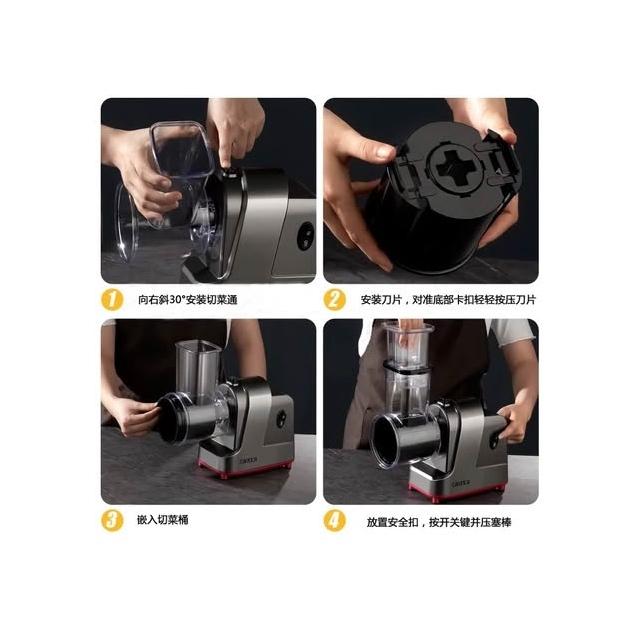 1 向右斜30°安装切菜通

2 安装刀片，对准底部卡扣轻轻按压刀片

3 嵌入切菜桶

4 放置安全扣，按开关键并压塞棒