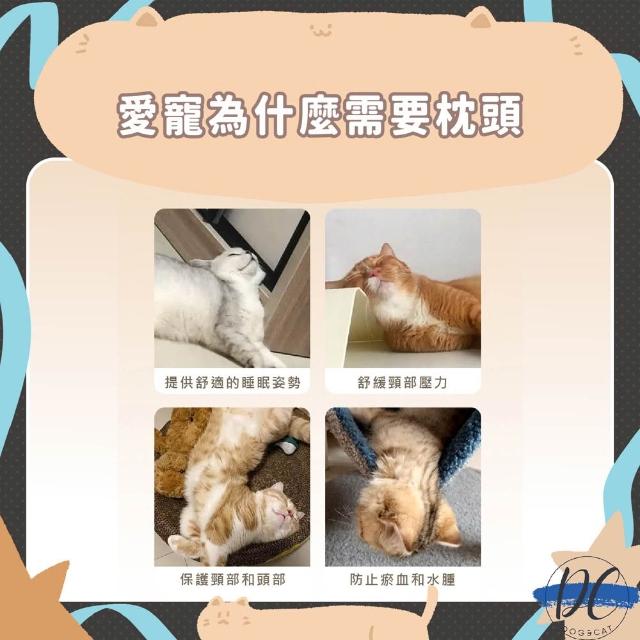 愛寵為什麼需要枕頭

提供舒適的睡眠姿勢

舒緩頸部壓力

保護頸部和頭部

防止瘀血和水腫

DC
DOGGCAT