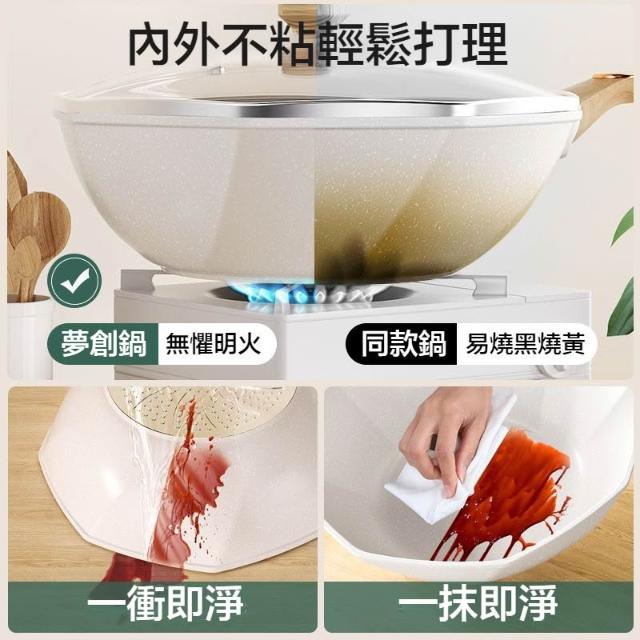 內外不粘輕鬆打理

夢創鍋 無懼明火

同款鍋 易燒黑燒黃

一衝即淨

一抹即淨