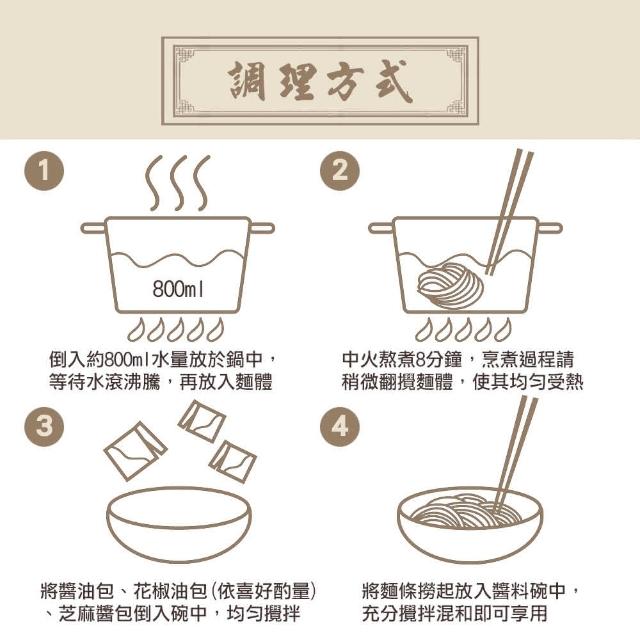 調理方式

1

800ml

倒入約800ml水量放於鍋中，等待水滾沸騰，再放入麵體

2

中火熬煮8分鐘，烹煮過程請稍微翻攪麵體，使其均勻受熱

3

將醬油包、花椒油包(依喜好酌量)、芝麻醬包倒入碗中，均勻攪拌

4

將麵條撈起放入醬料碗中，充分攪拌混和即可享用