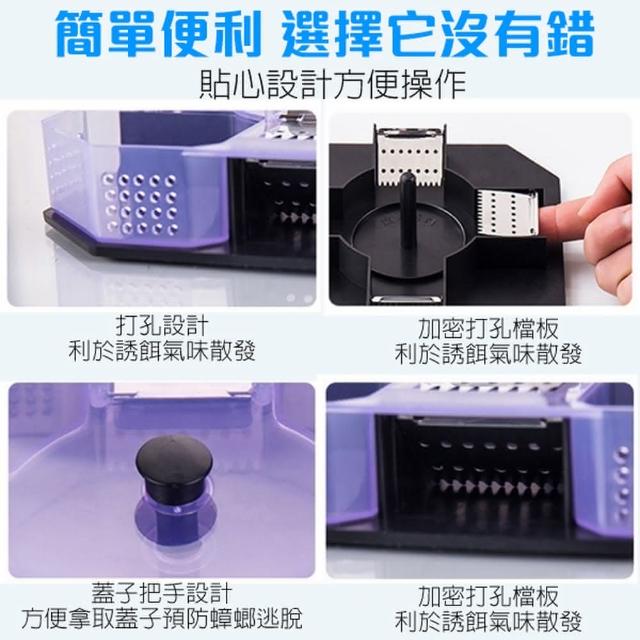 簡單便利 選擇它沒有錯
貼心設計方便操作

打孔設計
利於誘餌氣味散發

加密打孔檔板
利於誘餌氣味散發

蓋子把手設計
方便拿取蓋子預防蟑螂逃脫

加密打孔檔板
利於誘餌氣味散發