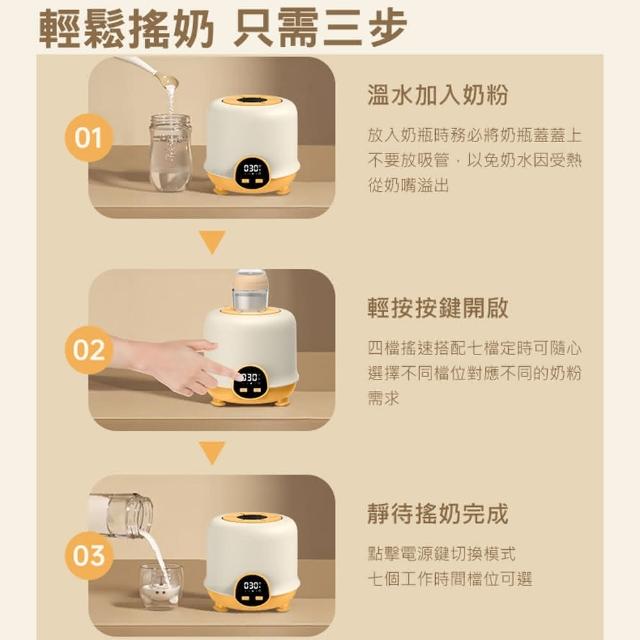 輕鬆搖奶 只需三步

01

030

溫水加入奶粉

放入奶瓶時務必將奶瓶蓋蓋上不要放吸管，以免奶水因受熱從奶嘴溢出

02

030

輕按按鍵開啟

四檔搖速搭配七檔定時可隨心選擇不同檔位對應不同的奶粉需求

03

030

靜待搖奶完成

點擊電源鍵切換模式
七個工作時間檔位可選