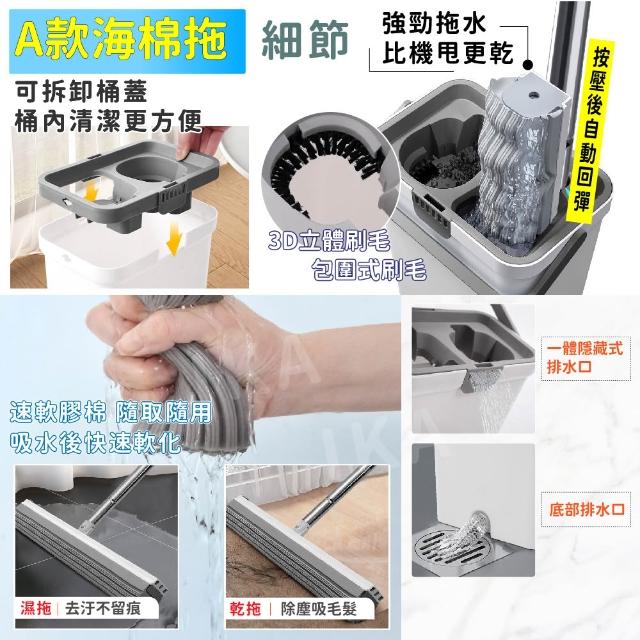 A款海棉拖

細節

強勁拖水
比機甩更乾

按壓後自動回彈

可拆卸桶蓋
桶內清潔更方便

3D立體刷毛
包圍式刷毛

速軟膠棉 隨取隨用
吸水後快速軟化

一體隱藏式
排水口

底部排水口

濕拖 | 去汙不留痕

乾拖 | 除塵吸毛髮