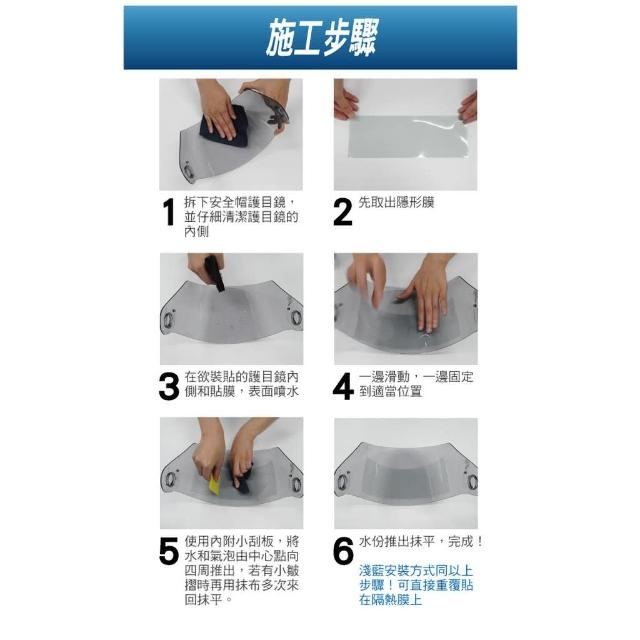 施工步驟

1 拆下安全帽護目鏡，並仔細清潔護目鏡的內側

2 先取出隱形膜

3 在欲裝貼的護目鏡內側和貼膜，表面噴水

4 一邊滑動，一邊固定到適當位置

5 使用內附小刮板，將水和氣泡由中心點向四周推出，若有小皺摺時再用抹布多次來回抹平。

6 水份推出抹平，完成！

淺藍安裝方式同以上步驟！可直接重覆貼在隔熱膜上