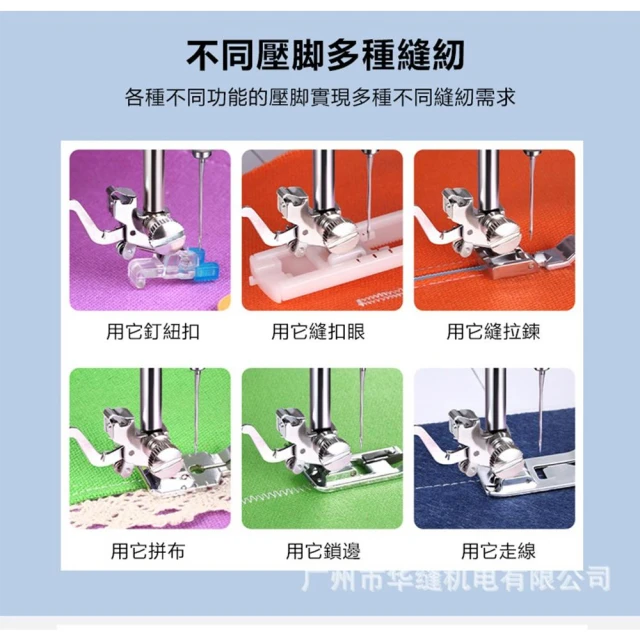 不同壓脚多種縫紉

各種不同功能的壓脚實現多種不同縫紉需求

用它釘紐扣

用它縫扣眼

用它縫拉鍊

用它拼布

用它鎖邊

用它走線

广州市华缝机电有限公司