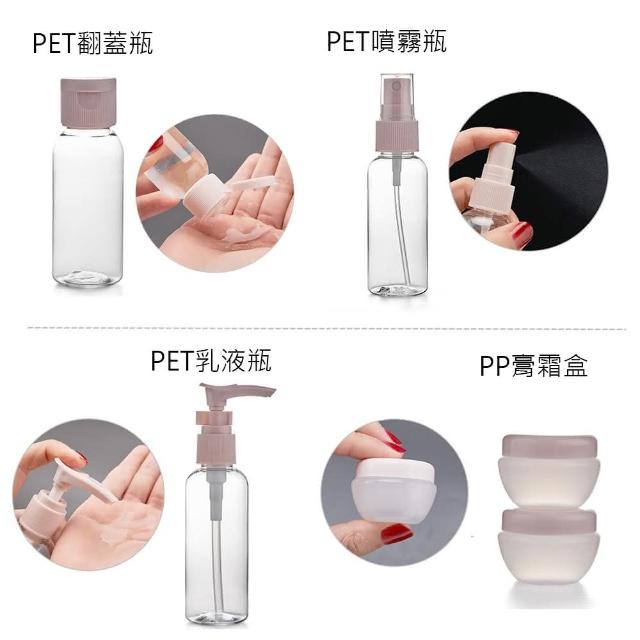 PET翻蓋瓶

PET噴霧瓶

PET乳液瓶

PP膏霜盒