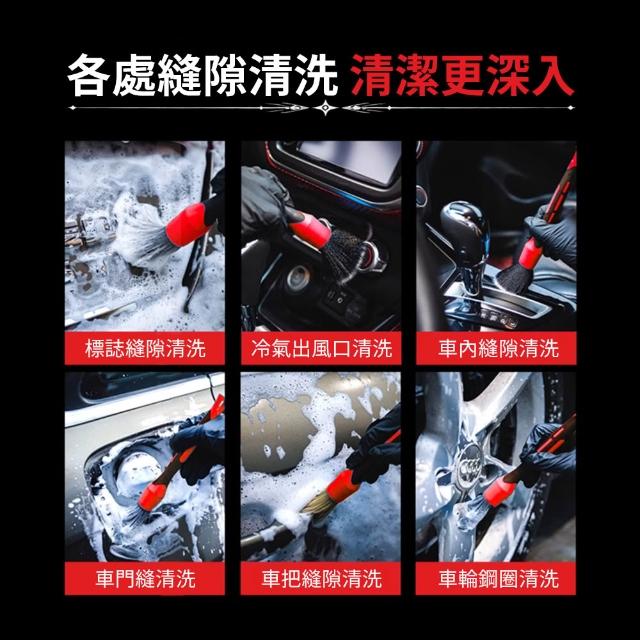 各處縫隙清洗 清潔更深入

標誌縫隙清洗

冷氣出風口清洗

車內縫隙清洗

車門縫清洗

車把縫隙清洗

車輪鋼圈清洗