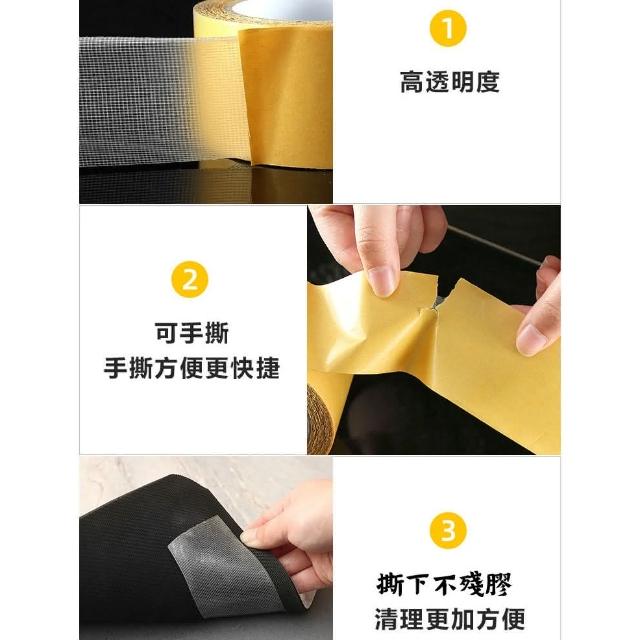 1

高透明度

2

可手撕
手撕方便更快捷

3

撕下不殘膠
清理更加方便