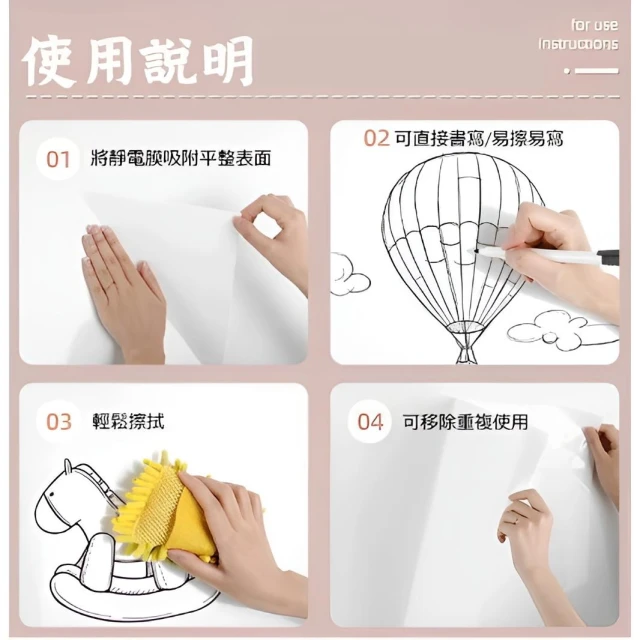 使用說明

for use
Instructions

01 將靜電膜吸附平整表面

02 可直接書寫/易擦易寫

03 輕鬆擦拭

04 可移除重複使用