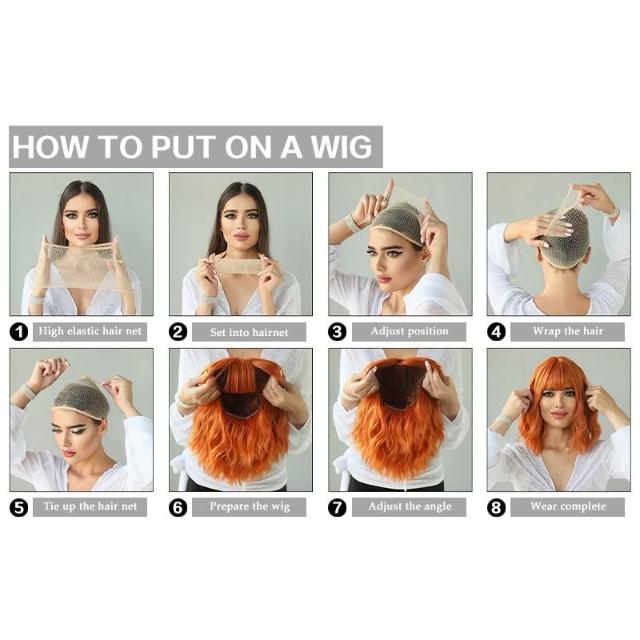 HOW TO PUT ON A WIG

1 High elastic hair net

2 Set into hairnet

3 Adjust position

4 Wrap the hair

5 Tie up the hair net

6 Prepare the wig

7 Adjust the angle

8 Wear complete