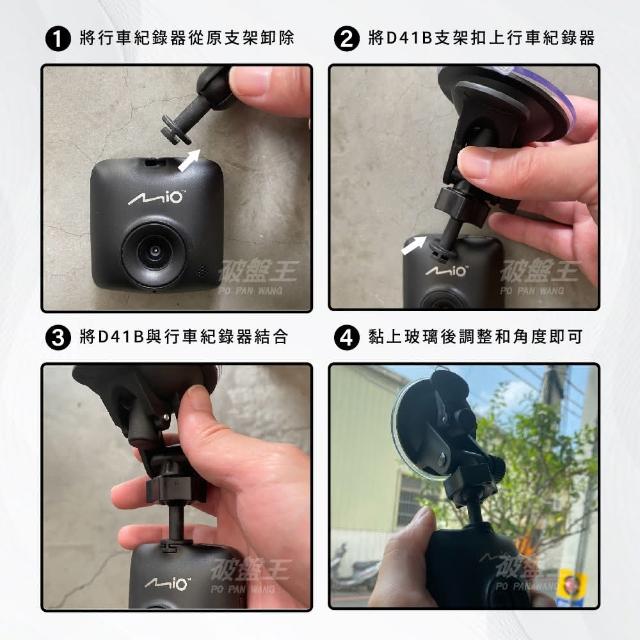 1 將行車紀錄器從原支架卸除

Mio
破盤王
PO PAN WANG

2 將D41B支架扣上行車紀錄器

Mio
破盤王
PO PAN WANG

3 將D41B與行車紀錄器結合

Mio
破盤王
PO PAN WANG

4 黏上玻璃後調整和角度即可

破盤王
PO PAN WANG