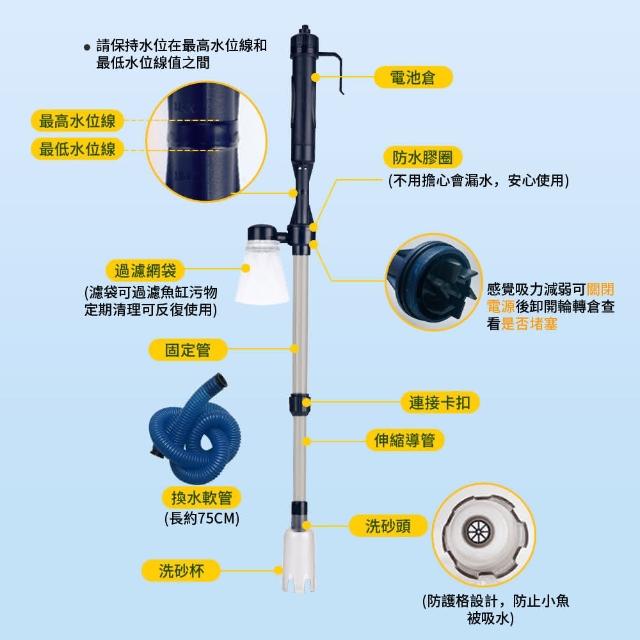 ● 請保持水位在最高水位線和最低水位線值之間

最高水位線

最低水位線

電池倉

防水膠圈
(不用擔心會漏水，安心使用)

過濾網袋
(濾袋可過濾魚缸污物定期清理可反復使用)

感覺吸力減弱可關閉電源後卸開輪轉倉查看是否堵塞

固定管

連接卡扣

伸縮導管

換水軟管
(長約75CM)

洗砂頭

洗砂杯

(防護格設計，防止小魚被吸水)