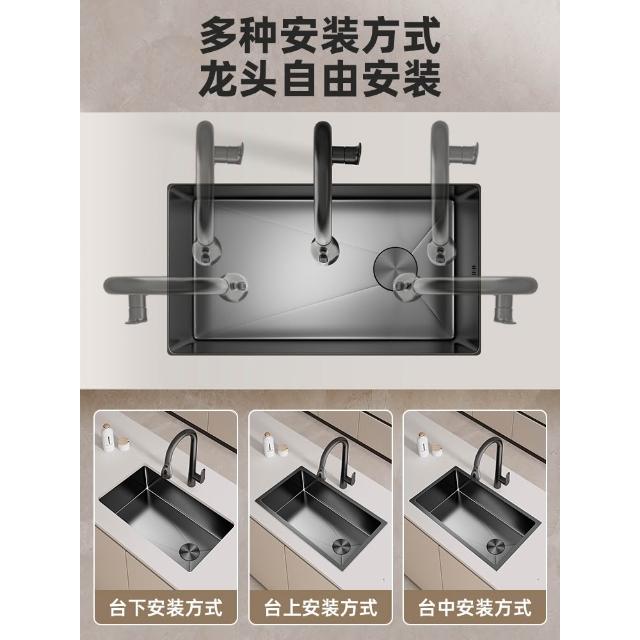 多种安装方式
龙头自由安装

台下安装方式

台上安装方式

台中安装方式