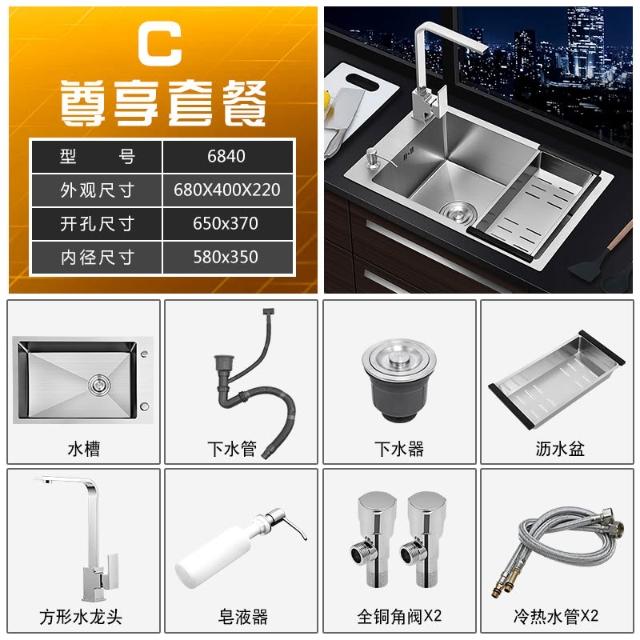 C
尊享套餐

| 型　　号 | 6840 |
|---|---|
| 外观尺寸 | 680X400X220 |
| 开孔尺寸 | 650x370 |
| 内径尺寸 | 580x350 |

水槽

下水管

下水器

沥水盆

方形水龙头

皂液器

全铜角阀X2

冷热水管X2