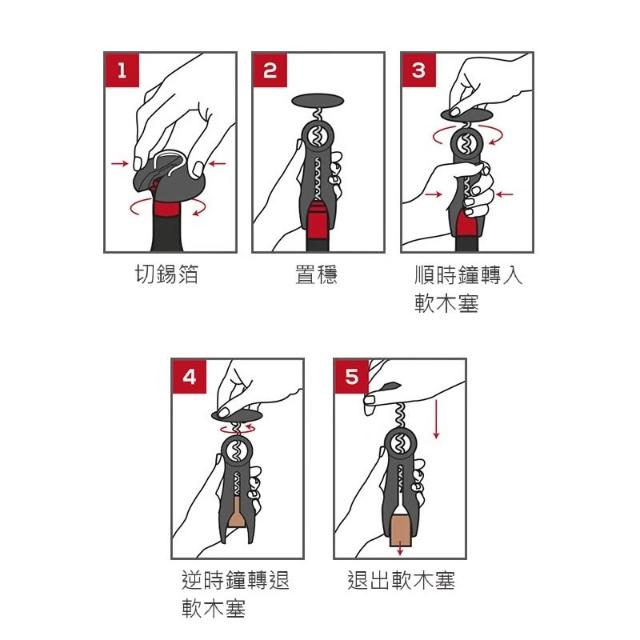 1

切錫箔

2

置穩

3

順時鐘轉入軟木塞

4

逆時鐘轉退軟木塞

5

退出軟木塞