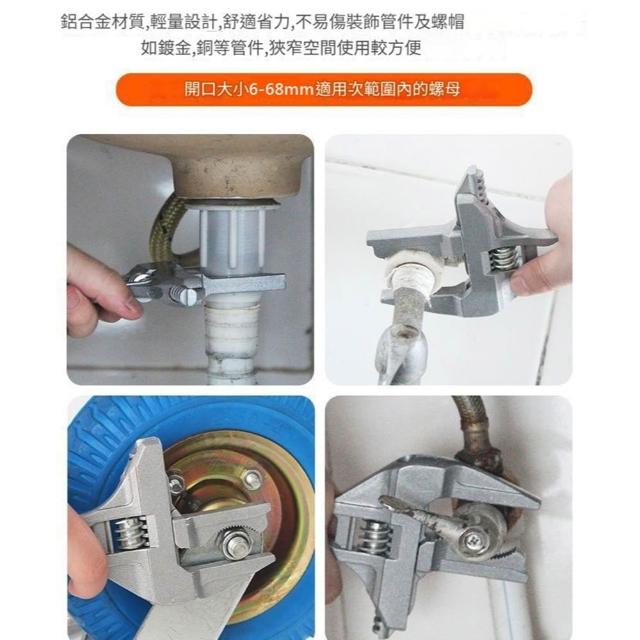 鋁合金材質,輕量設計,舒適省力,不易傷裝飾管件及螺帽
如鍍金,銅等管件,狹窄空間使用較方便

開口大小6-68mm適用次範圍內的螺母