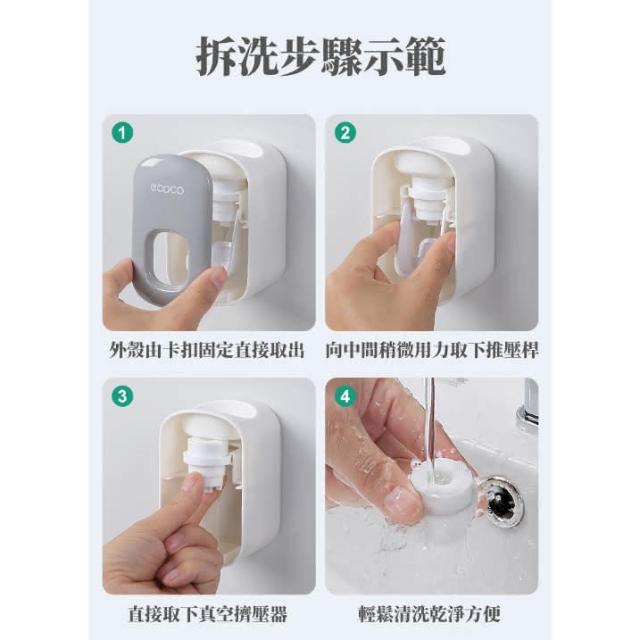 拆洗步驟示範

1

ecoco

外殼由卡扣固定直接取出

2

向中間稍微用力取下推壓桿

3

直接取下真空擠壓器

4

輕鬆清洗乾淨方便